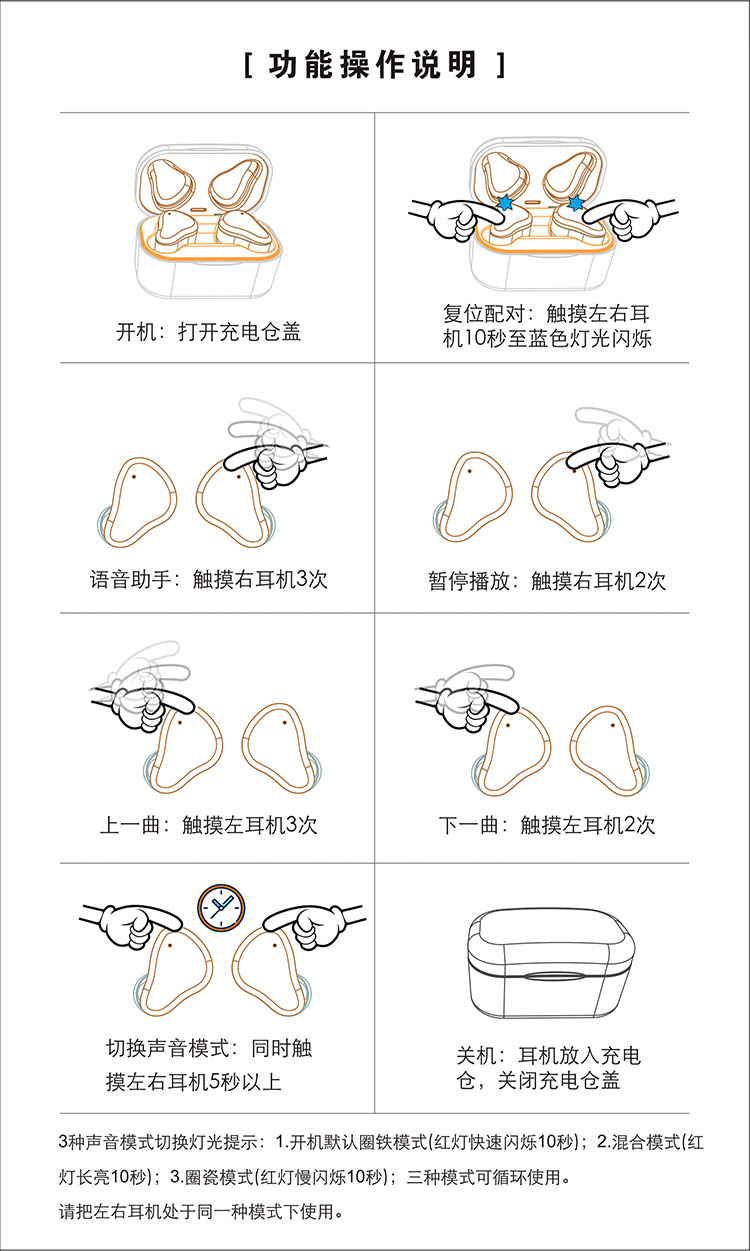 [ 功能操作说明 ]

开机：打开充电仓盖

复位配对：触摸左右耳机10秒至蓝色灯光闪烁

语音助手：触摸右耳机3次

暂停播放：触摸右耳机2次

上一曲：触摸左耳机3次

下一曲：触摸左耳机2次

切换声音模式：同时触摸左右耳机5秒以上

关机：耳机放入充电仓，关闭充电仓盖

3种声音模式切换灯光提示：1.开机默认圈铁模式(红灯快速闪烁10秒)；2.混合模式(红灯长亮10秒)；3.圈瓷模式(红灯慢闪烁10秒)；三种模式可循环使用。

请把左右耳机处于同一种模式下使用。